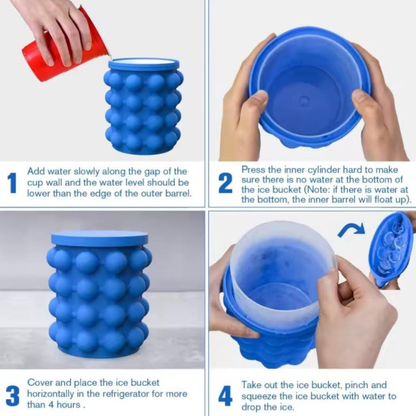 1 Add water slowly along the gap of the cup wall and the water level should be lower than the edge of the outer barrel.

2 Press the inner cylinder hard to make sure there is no water at the bottom of the ice bucket (Note: if there is water at the bottom, the inner barrel will float up).

3 Cover and place the ice bucket horizontally in the refrigerator for more than 4 hours .

4 Take out the ice bucket, pinch and squeeze the ice bucket with water to drop the ice.