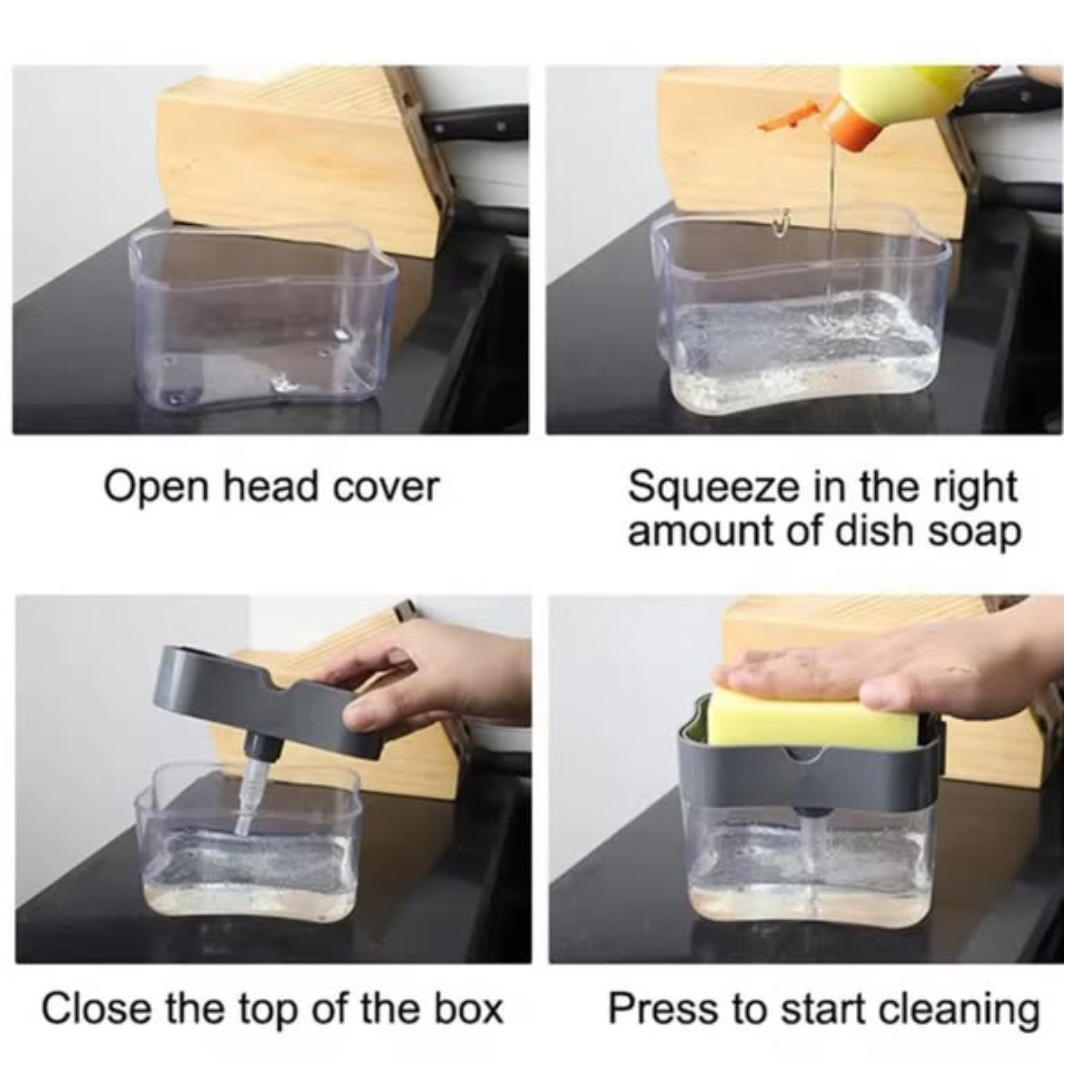 Open head cover

Squeeze in the right amount of dish soap

Close the top of the box

Press to start cleaning