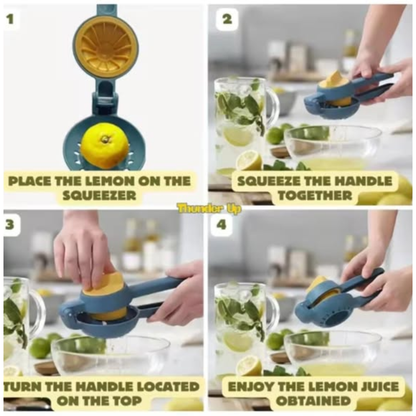 1

PLACE THE LEMON ON THE SQUEEZER

2

SQUEEZE THE HANDLE TOGETHER

Thunder Up

3

TURN THE HANDLE LOCATED ON THE TOP

4

ENJOY THE LEMON JUICE OBTAINED